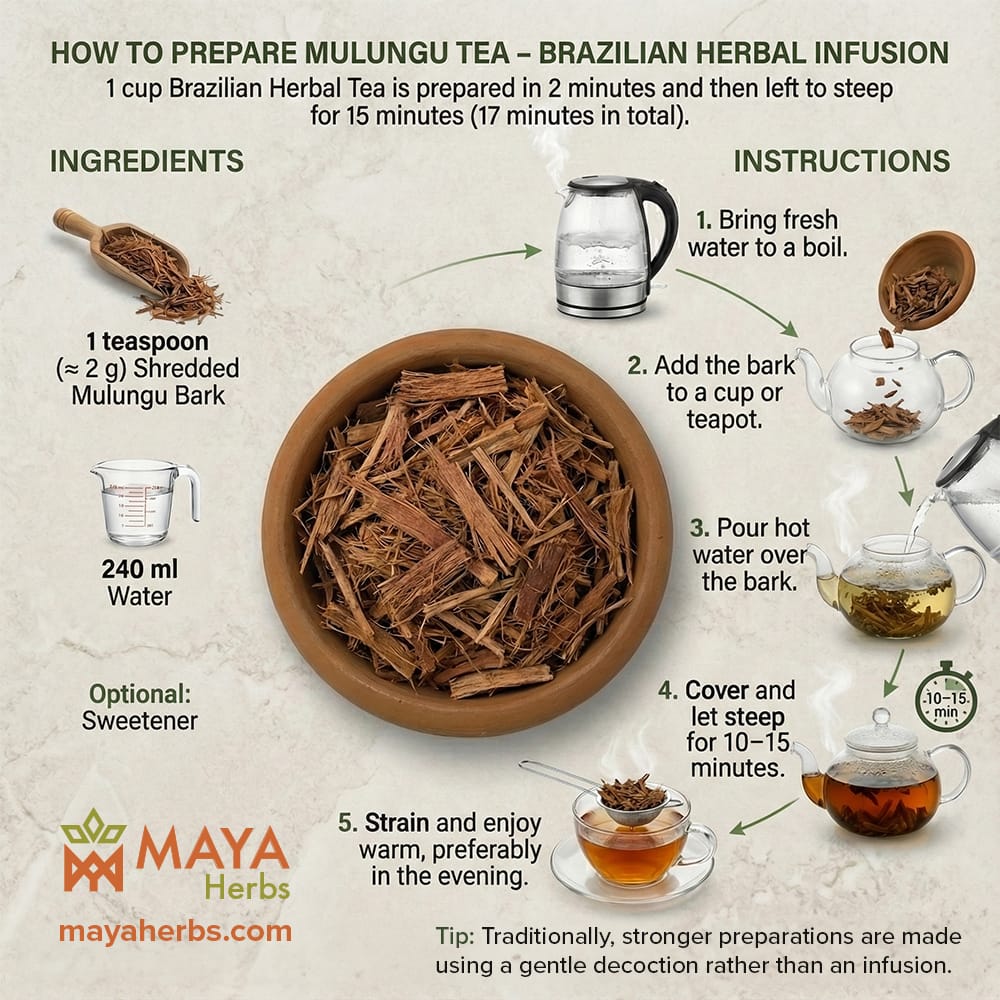 HOW TO PREPARE MULUNGU TEA – BRAZILIAN HERBAL INFUSION
1 cup Brazilian Herbal Tea is prepared in 2 minutes and then left to steep for 15 minutes (17 minutes in total).

INGREDIENTS

1 teaspoon (≈ 2 g) Shredded Mulungu Bark

240 ml Water

Optional: Sweetener

INSTRUCTIONS

1. Bring fresh water to a boil.

2. Add the bark to a cup or teapot.

3. Pour hot water over the bark.

4. Cover and let steep for 10–15 minutes.

10–15 min

5. Strain and enjoy warm, preferably in the evening.

MAYA Herbs
mayaherbs.com

Tip: Traditionally, stronger preparations are made using a gentle decoction rather than an infusion.